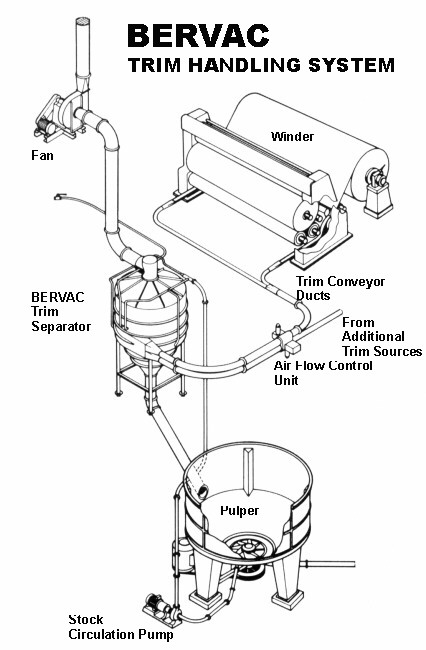 BERVAC
TRIM HANDLING SYSTEM

Fan

Winder

BERVAC Trim Separator

Trim Conveyor Ducts

From Additional Trim Sources

Air Flow Control Unit

Pulper

Stock Circulation Pump